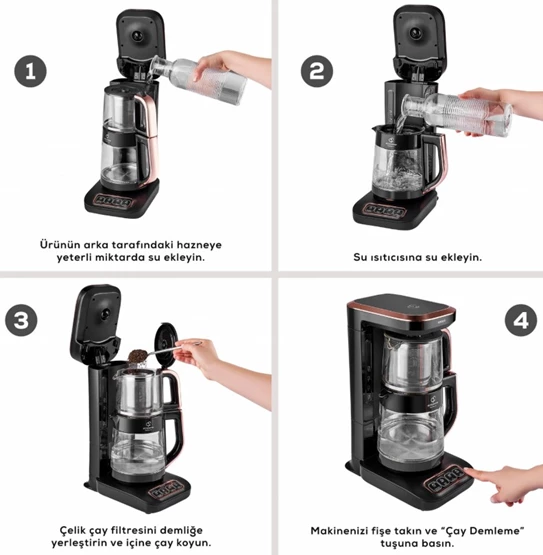 1

Ürünün arka tarafındaki hazneye yeterli miktarda su ekleyin.

2

Su ısıtıcısına su ekleyin.

3

Çelik çay filtresini demliğe yerleştirin ve içine çay koyun.

4

Makinenizi fişe takın ve "Çay Demleme" tuşuna basın.