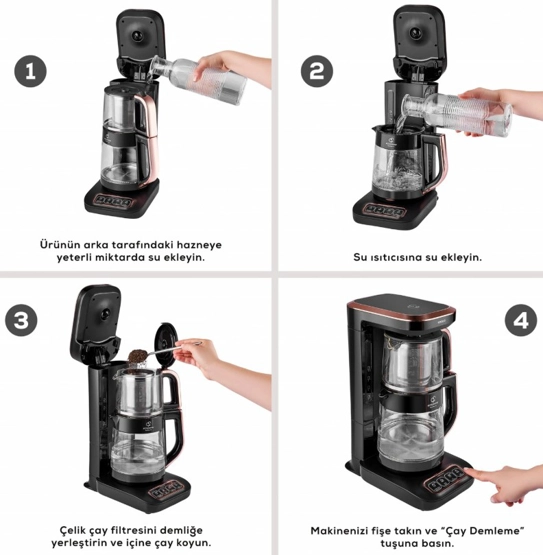 1

Ürünün arka tarafındaki hazneye yeterli miktarda su ekleyin.

2

Su ısıtıcısına su ekleyin.

3

Çelik çay filtresini demliğe yerleştirin ve içine çay koyun.

4

Makinenizi fişe takın ve "Çay Demleme" tuşuna basın.